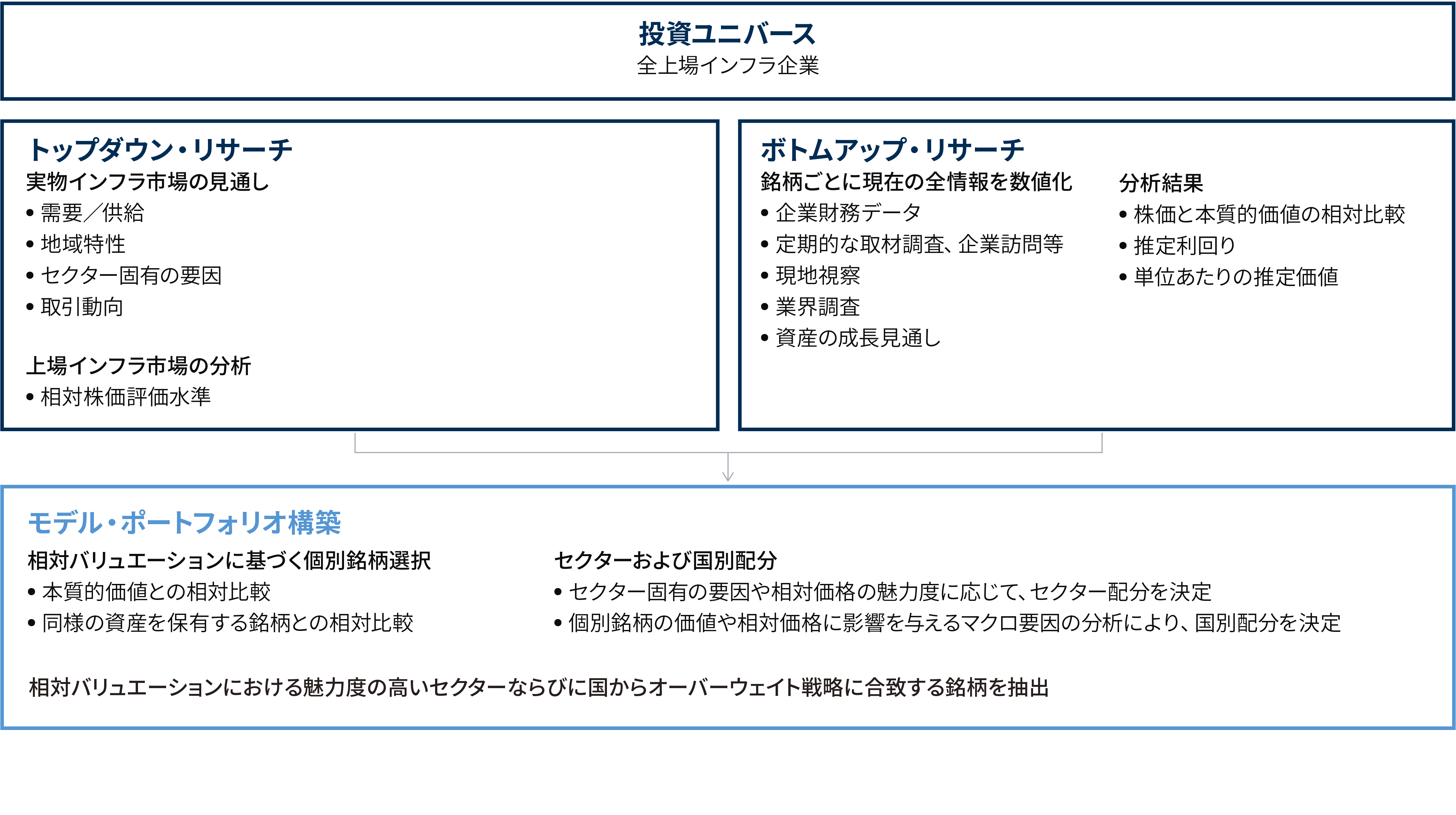 投資ユニバース
全上場インフラ企業

トップダウン・リサーチ
実物インフラ市場の見通し
• 需要／供給
• 地域特性
• セクター固有の要因
• 取引動向

上場インフラ市場の分析
• 相対株価評価水準

ボトムアップ・リサーチ
銘柄ごとに現在の全情報を数値化
• 企業財務データ
• 定期的な取材調査、企業訪問等
• 現地視察
• 業界調査
• 資産の成長見通し

分析結果
• 株価と本質的価値の相対比較
• 推定利回り
• 単位あたりの推定価値

モデル・ポートフォリオ構築
相対バリュエーションに基づく個別銘柄選択
• 本質的価値との相対比較
• 同様の資産を保有する銘柄との相対比較

セクターおよび国別配分
• セクター固有の要因や相対価格の魅力度に応じて、セクター配分を決定
• 個別銘柄の価値や相対価格に影響を与えるマクロ要因の分析により、国別配分を決定

相対バリュエーションにおける魅力度の高いセクターならびに国からオーバーウェイト戦略に合致する銘柄を抽出